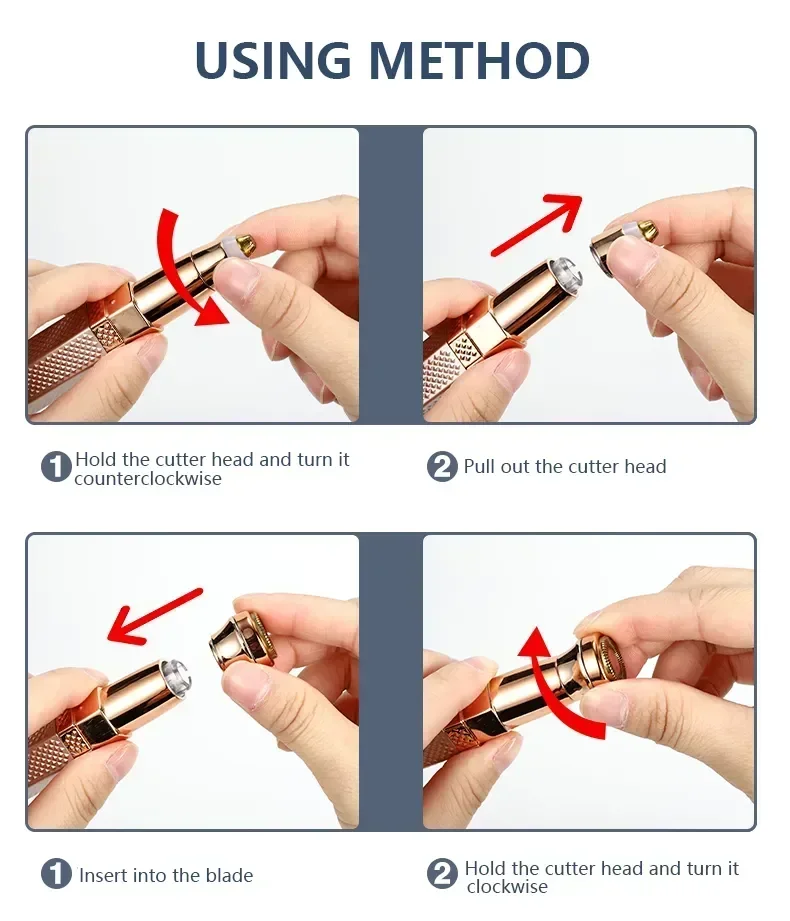 USING METHOD

1 Hold the cutter head and turn it counterclockwise

2 Pull out the cutter head

1 Insert into the blade

2 Hold the cutter head and turn it clockwise